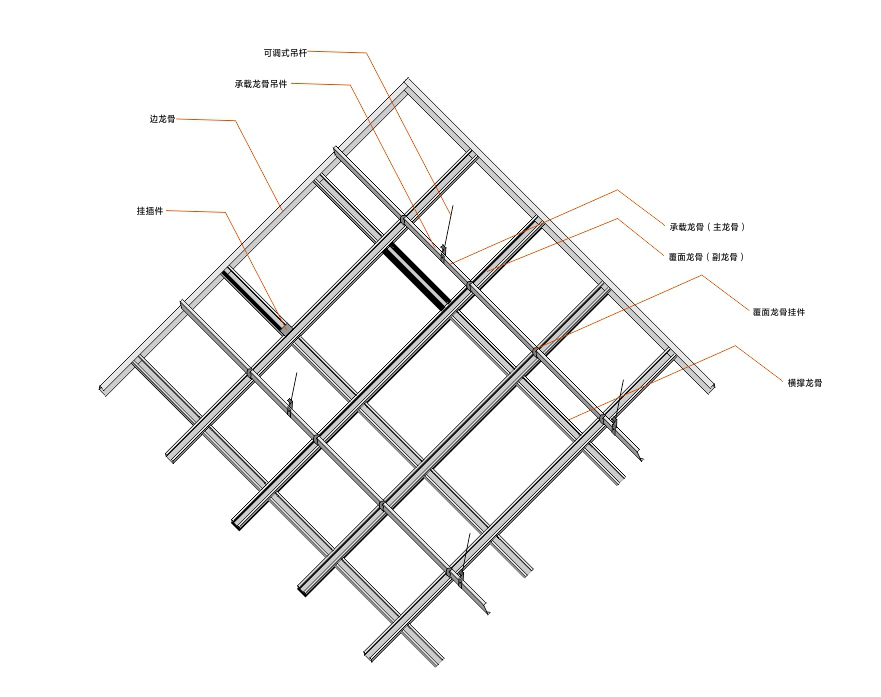 可调式吊杆

承载龙骨吊件

边龙骨

挂插件

承载龙骨（主龙骨）

覆面龙骨（副龙骨）

覆面龙骨挂件

横撑龙骨